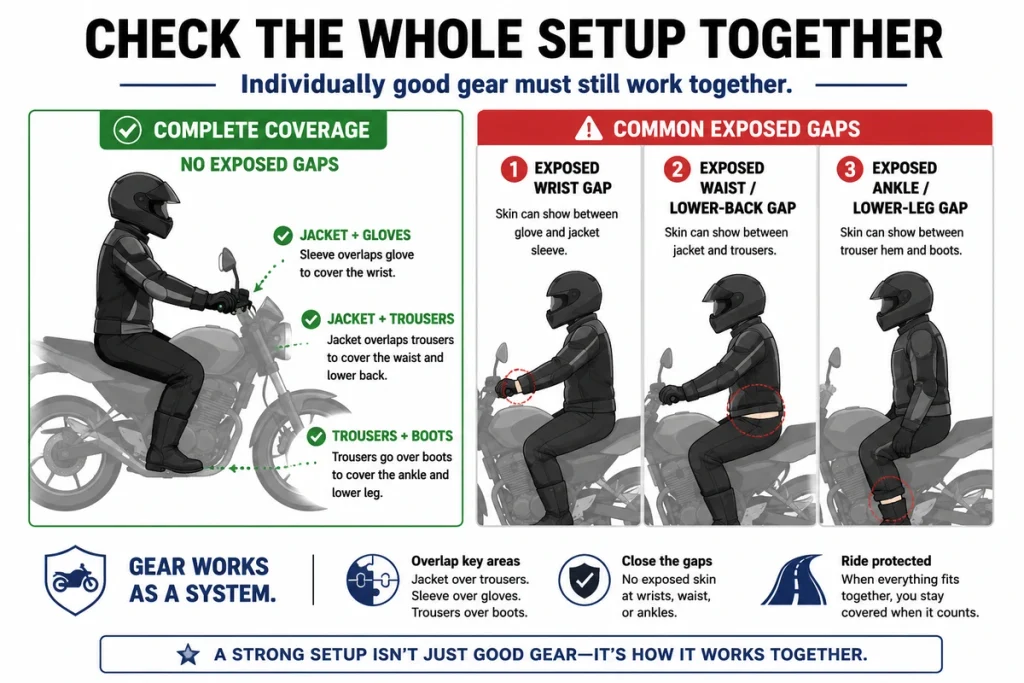 CHECK THE WHOLE SETUP TOGETHER

Individually good gear must still work together.

COMPLETE COVERAGE

NO EXPOSED GAPS

JACKET + GLOVES
Sleeve overlaps glove to cover the wrist.

JACKET + TROUSERS
Jacket overlaps trousers to cover the waist and lower back.

TROUSERS + BOOTS
Trousers go over boots to cover the ankle and lower leg.

COMMON EXPOSED GAPS

1 EXPOSED WRIST GAP
Skin can show between glove and jacket sleeve.

2 EXPOSED WAIST / LOWER-BACK GAP
Skin can show between jacket and trousers.

3 EXPOSED ANKLE / LOWER-LEG GAP
Skin can show between trouser hem and boots.

GEAR WORKS AS A SYSTEM.

Overlap key areas
Jacket over trousers. Sleeve over gloves. Trousers over boots.

Close the gaps
No exposed skin at wrists, waist, or ankles.

Ride protected
When everything fits together, you stay covered when it counts.

A STRONG SETUP ISN'T JUST GOOD GEAR—IT'S HOW IT WORKS TOGETHER.